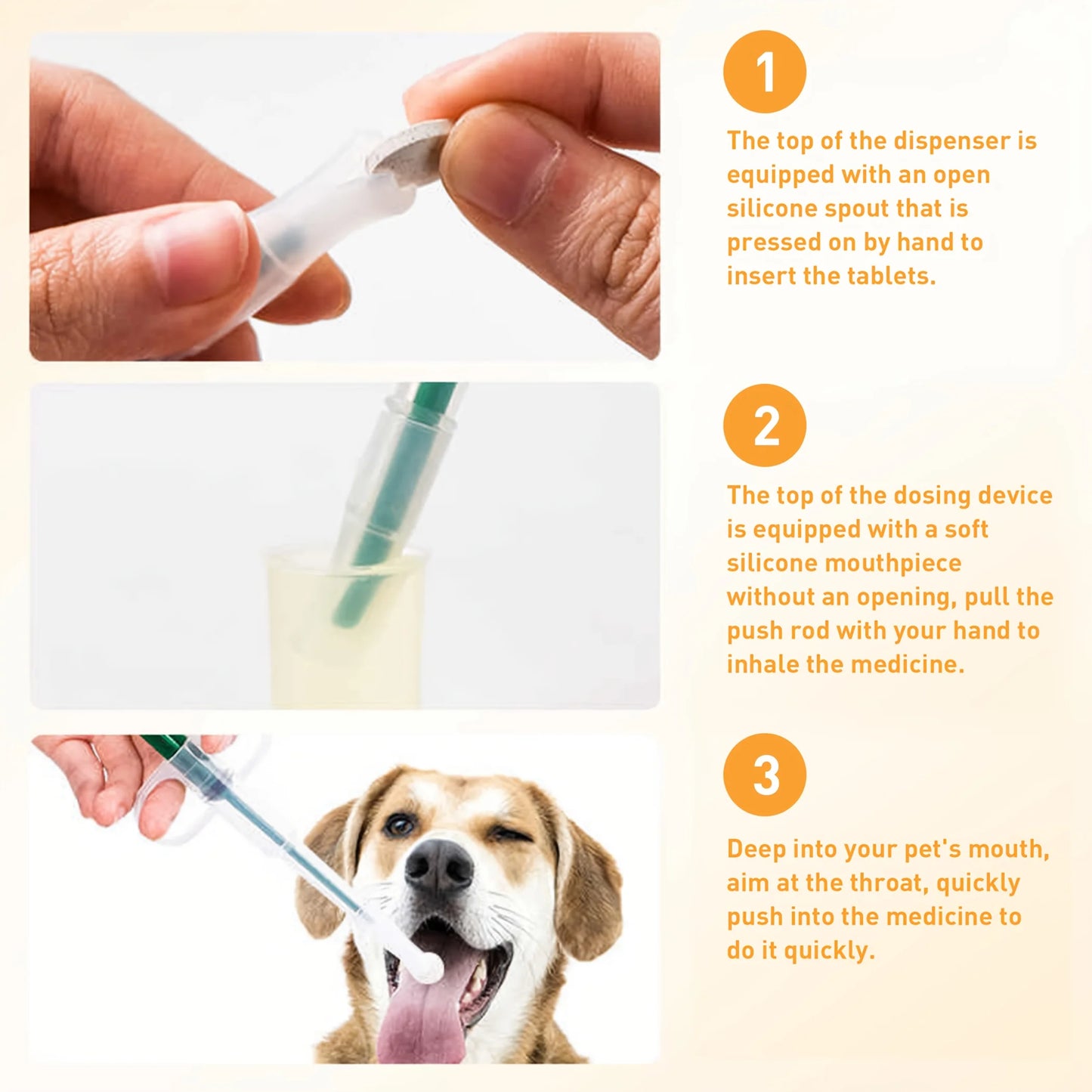 1

The top of the dispenser is equipped with an open silicone spout that is pressed on by hand to insert the tablets.

2

The top of the dosing device is equipped with a soft silicone mouthpiece without an opening, pull the push rod with your hand to inhale the medicine.

3

Deep into your pet's mouth, aim at the throat, quickly push into the medicine to do it quickly.